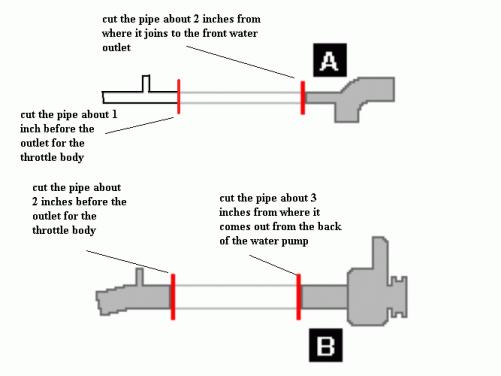 cut the pipe about 2 inches from where it joins to the front water outlet

A

cut the pipe about 1 inch before the outlet for the throttle body

cut the pipe about 2 inches before the outlet for the throttle body

cut the pipe about 3 inches from where it comes out from the back of the water pump

B